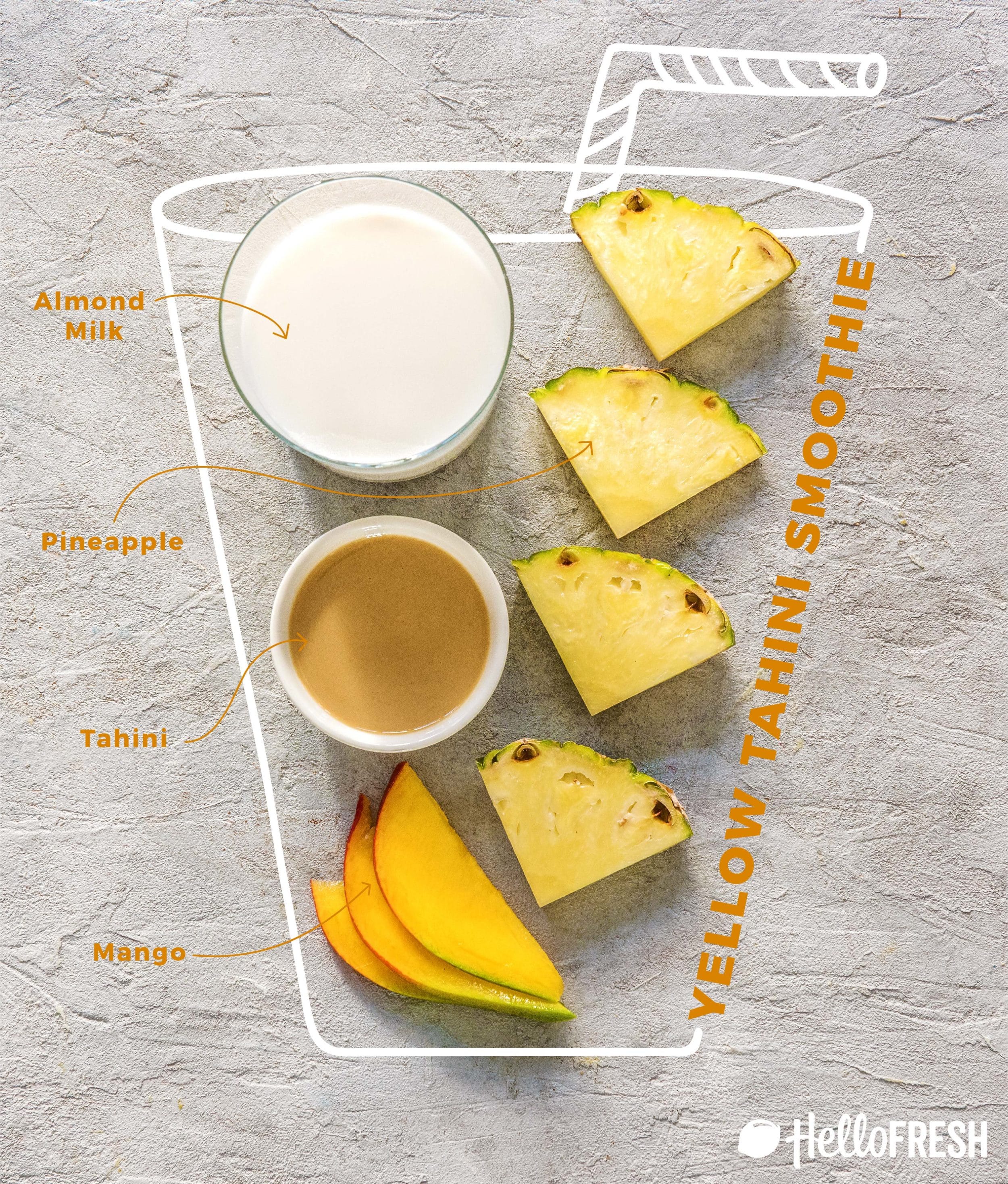 Almond Milk

Pineapple

Tahini

Mango

YELLOW TAHINI SMOOTHIE

HelloFRESH