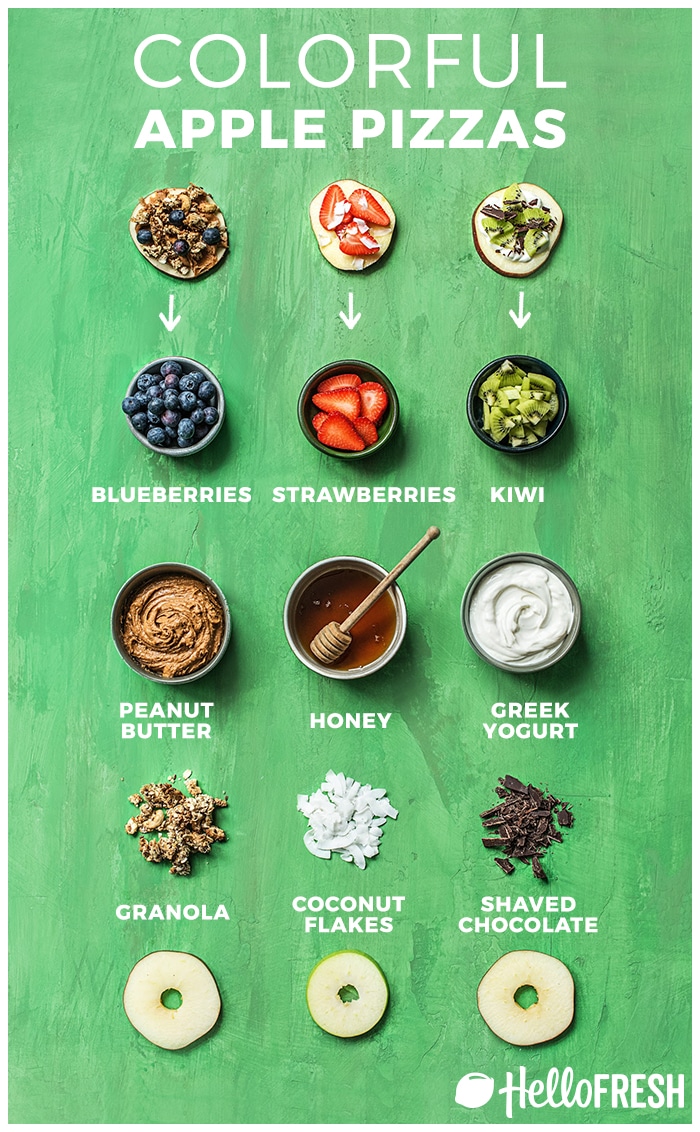 COLORFUL
APPLE PIZZAS

BLUEBERRIES STRAWBERRIES KIWI

PEANUT BUTTER

HONEY

GREEK YOGURT

GRANOLA

COCONUT FLAKES

SHAVED CHOCOLATE

HelloFRESH